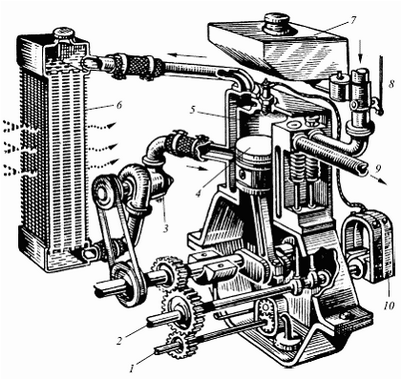 7
8
6
5
9
4
3
10
2
1